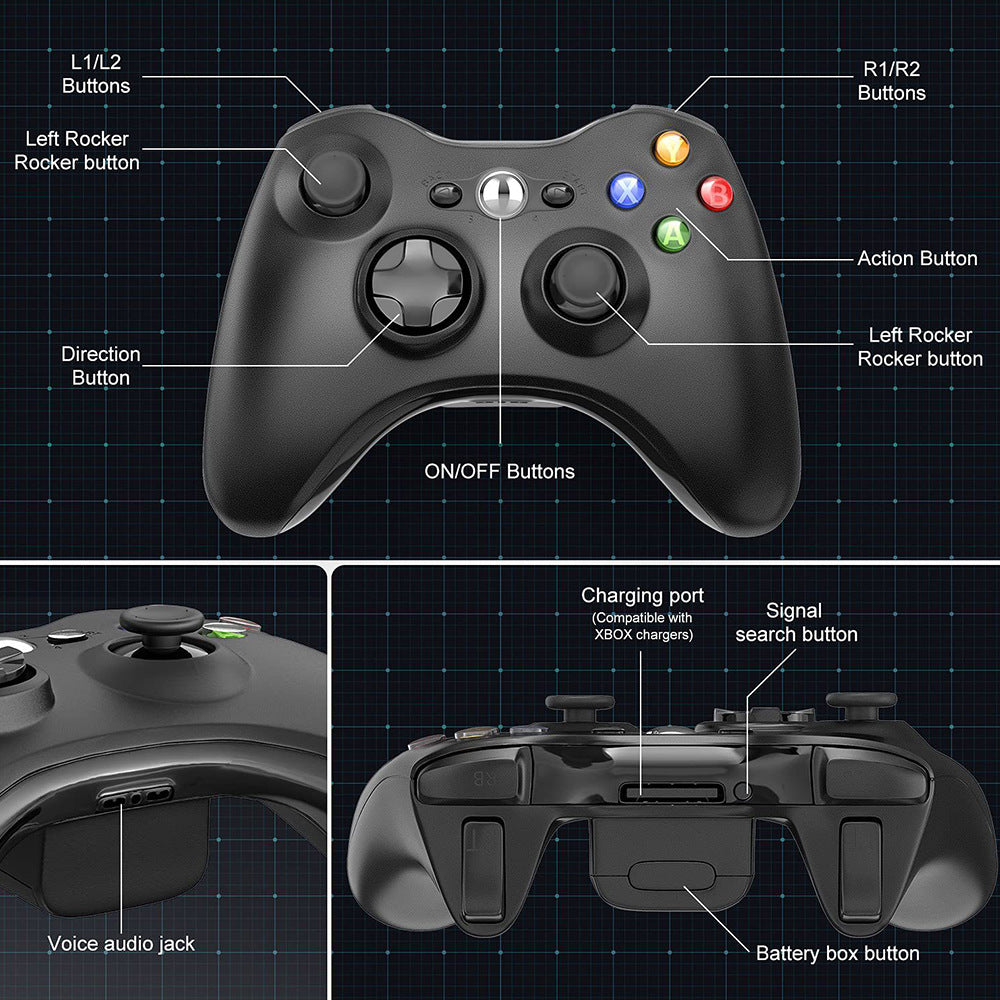 L1/L2
Buttons

R1/R2
Buttons

Left Rocker
Rocker button

Y
X
B
A

Action Button

Direction
Button

Left Rocker
Rocker button

ON/OFF Buttons

Charging port
(Compatible with
XBOX chargers)

Signal
search button

RB

Voice audio jack

Battery box button