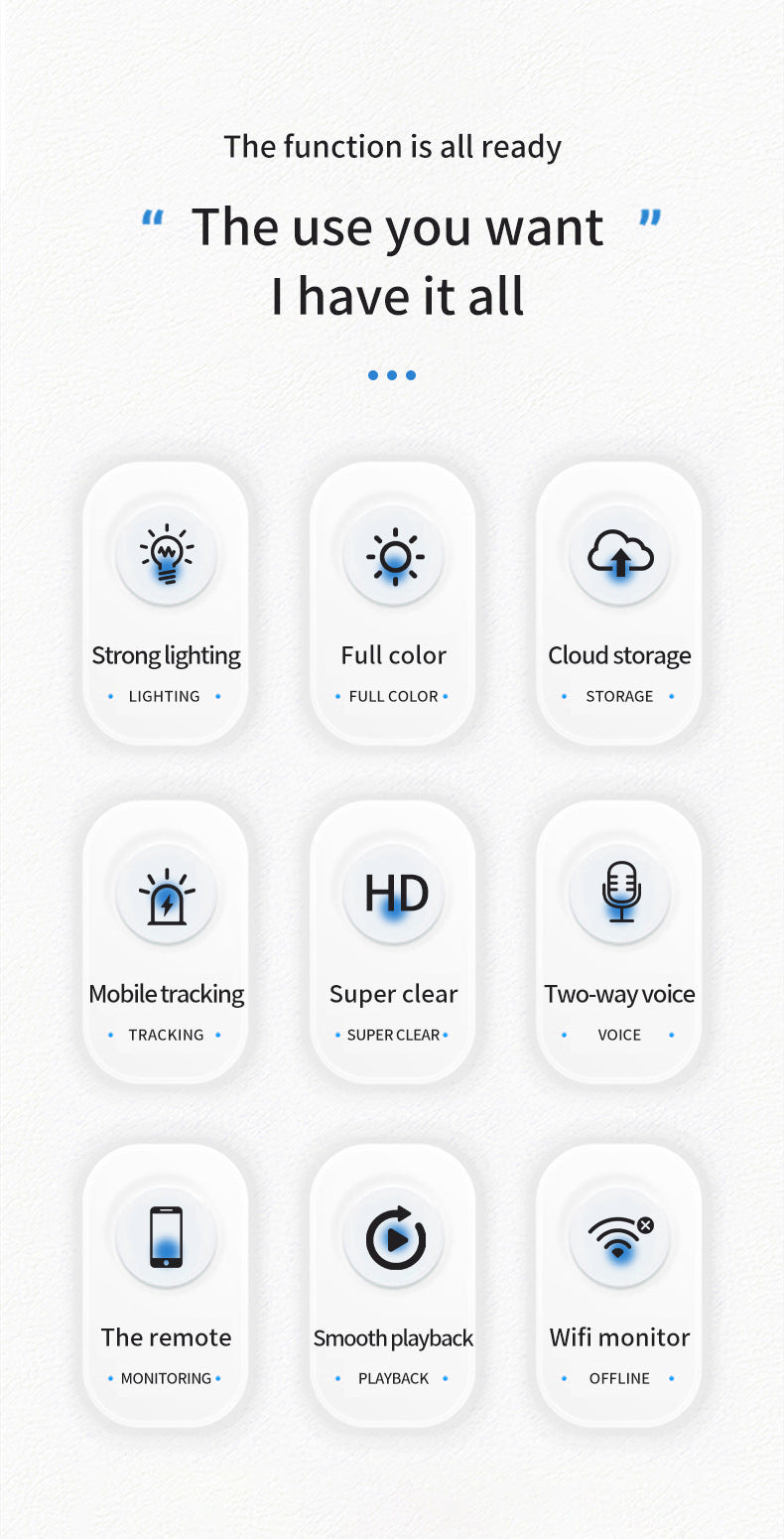 The function is all ready

" The use you want "
I have it all

Strong lighting
• LIGHTING •

Full color
• FULL COLOR •

Cloud storage
• STORAGE •

Mobile tracking
• TRACKING •

HD
Super clear
• SUPER CLEAR •

Two-way voice
• VOICE •

The remote
• MONITORING •

Smooth playback
• PLAYBACK •

Wifi monitor
• OFFLINE •