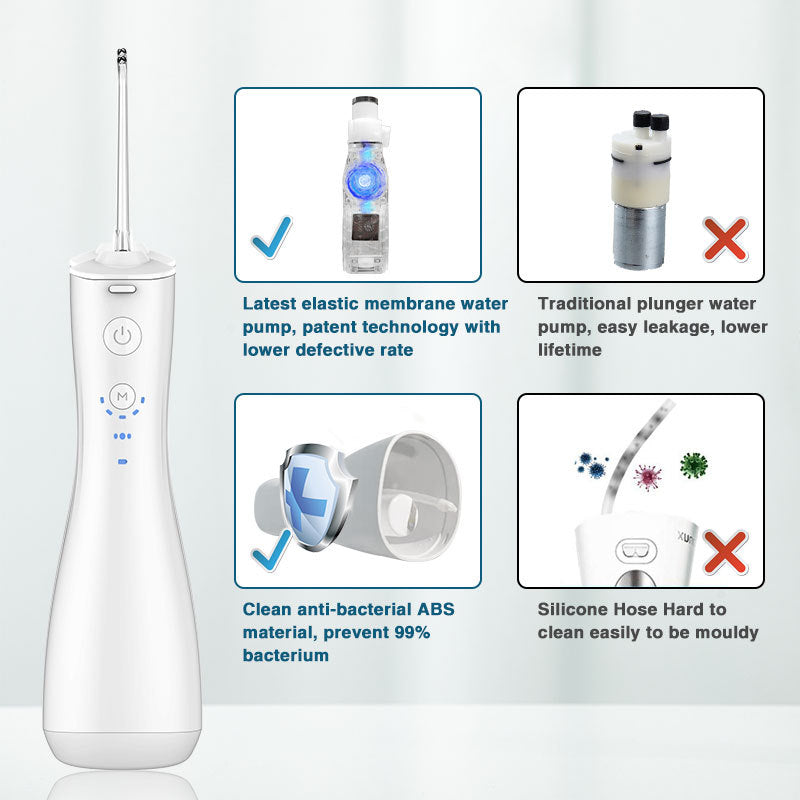 M

Latest elastic membrane water pump, patent technology with lower defective rate

Traditional plunger water pump, easy leakage, lower lifetime

Clean anti-bacterial ABS material, prevent 99% bacterium

XUN

Silicone Hose Hard to clean easily to be mouldy