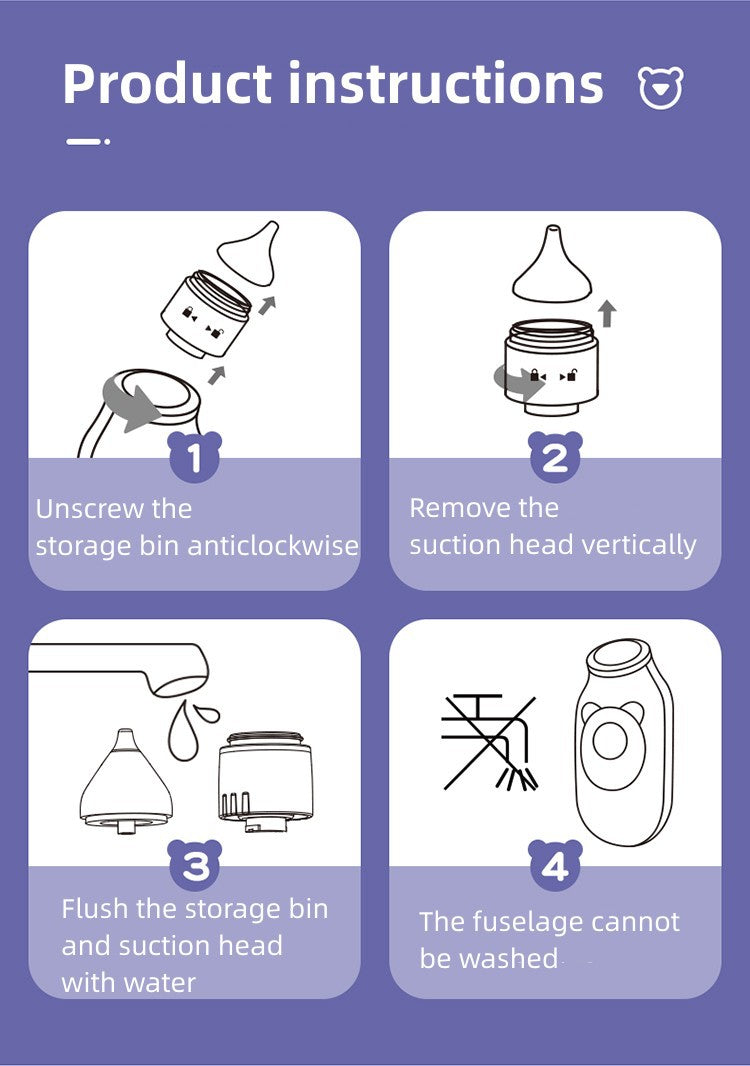 Product instructions

1
Unscrew the storage bin anticlockwise

2
Remove the suction head vertically

3
Flush the storage bin and suction head with water

4
The fuselage cannot be washed