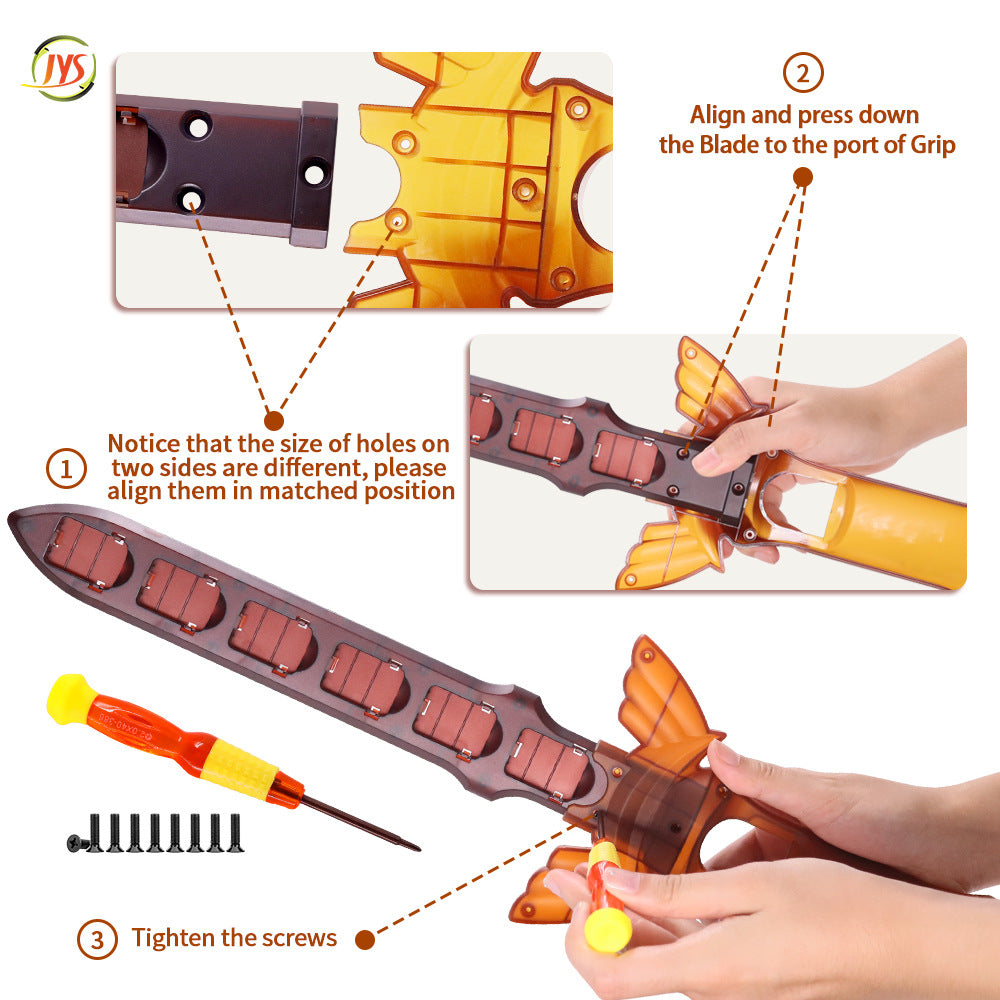 JYS

②
Align and press down the Blade to the port of Grip

①
Notice that the size of holes on two sides are different, please align them in matched position

③ Tighten the screws