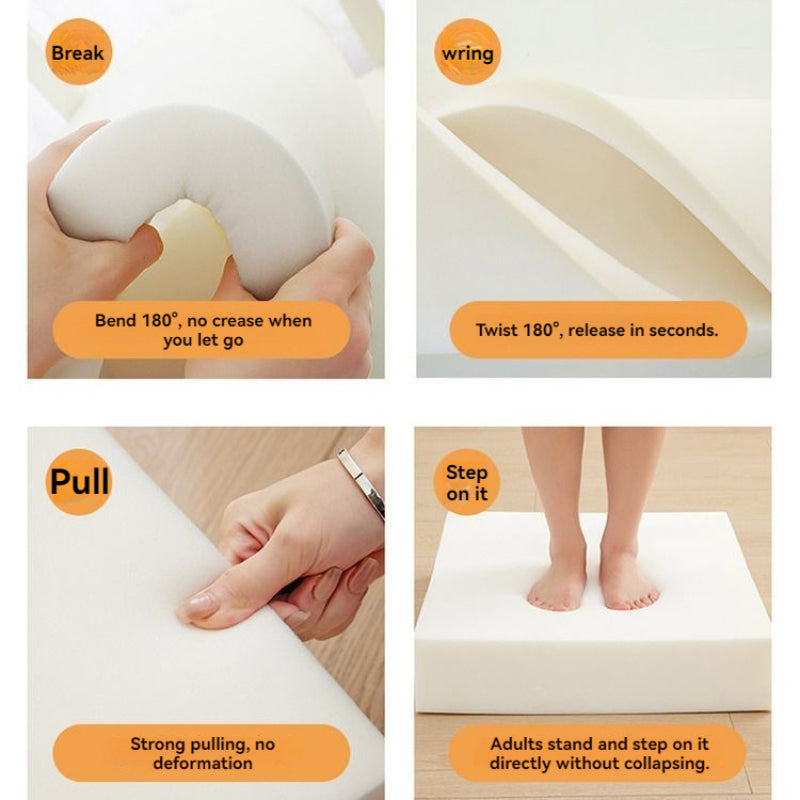 Break

Bend 180°, no crease when you let go

wring

Twist 180°, release in seconds.

Pull

Strong pulling, no deformation

Step on it

Adults stand and step on it directly without collapsing.