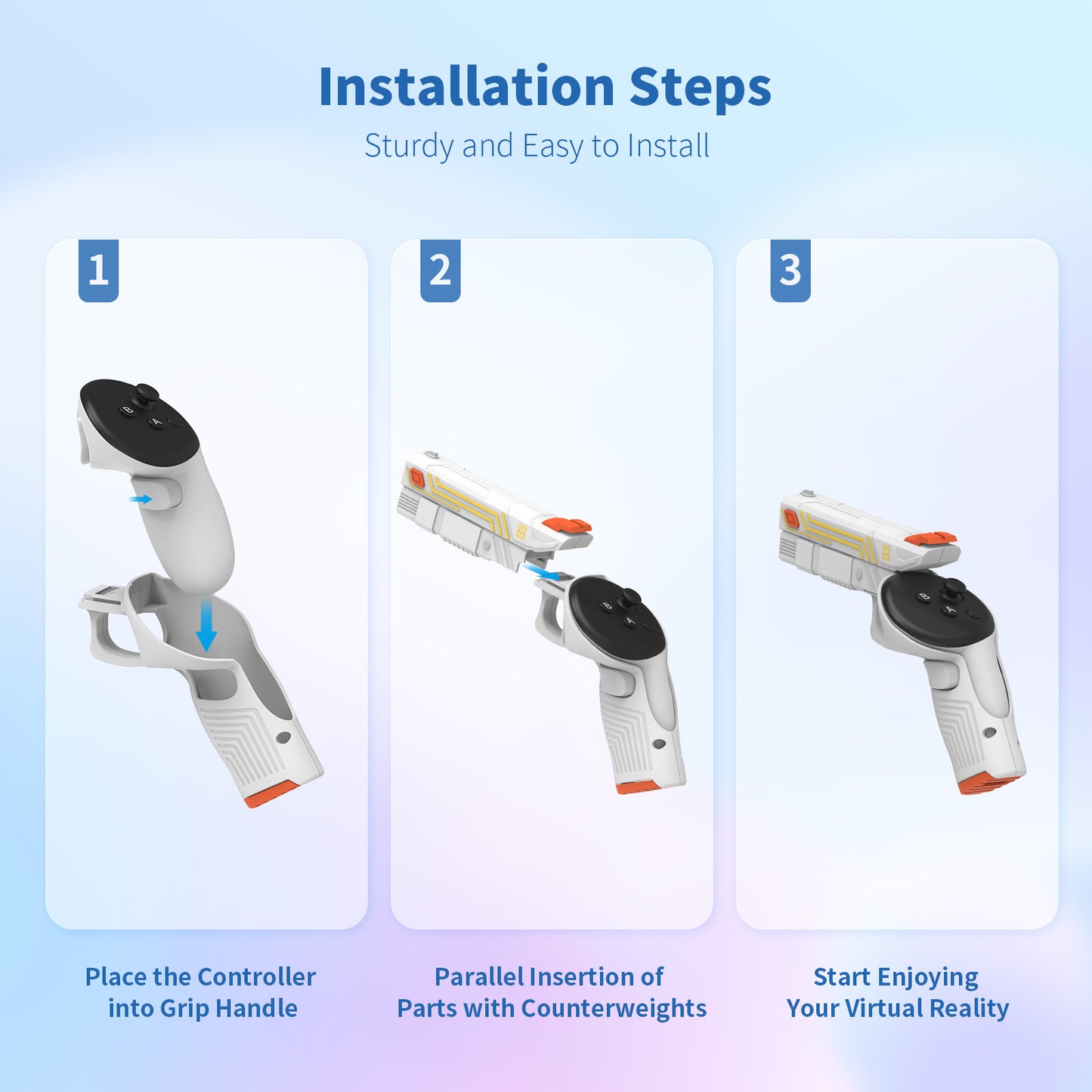 Installation Steps

Sturdy and Easy to Install

1

B A

Place the Controller into Grip Handle

2

B A

Parallel Insertion of Parts with Counterweights

3

B A

Start Enjoying Your Virtual Reality