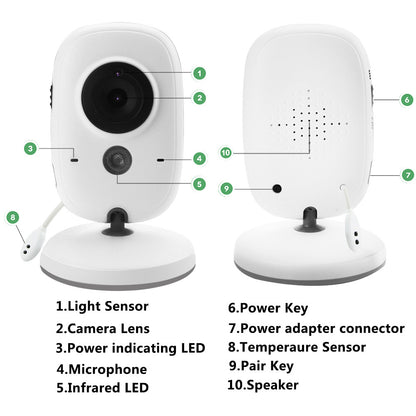 1
2
3
4
5
8
6
10
7
9

1.Light Sensor
2.Camera Lens
3.Power indicating LED
4.Microphone
5.Infrared LED

6.Power Key
7.Power adapter connector
8.Temperaure Sensor
9.Pair Key
10.Speaker