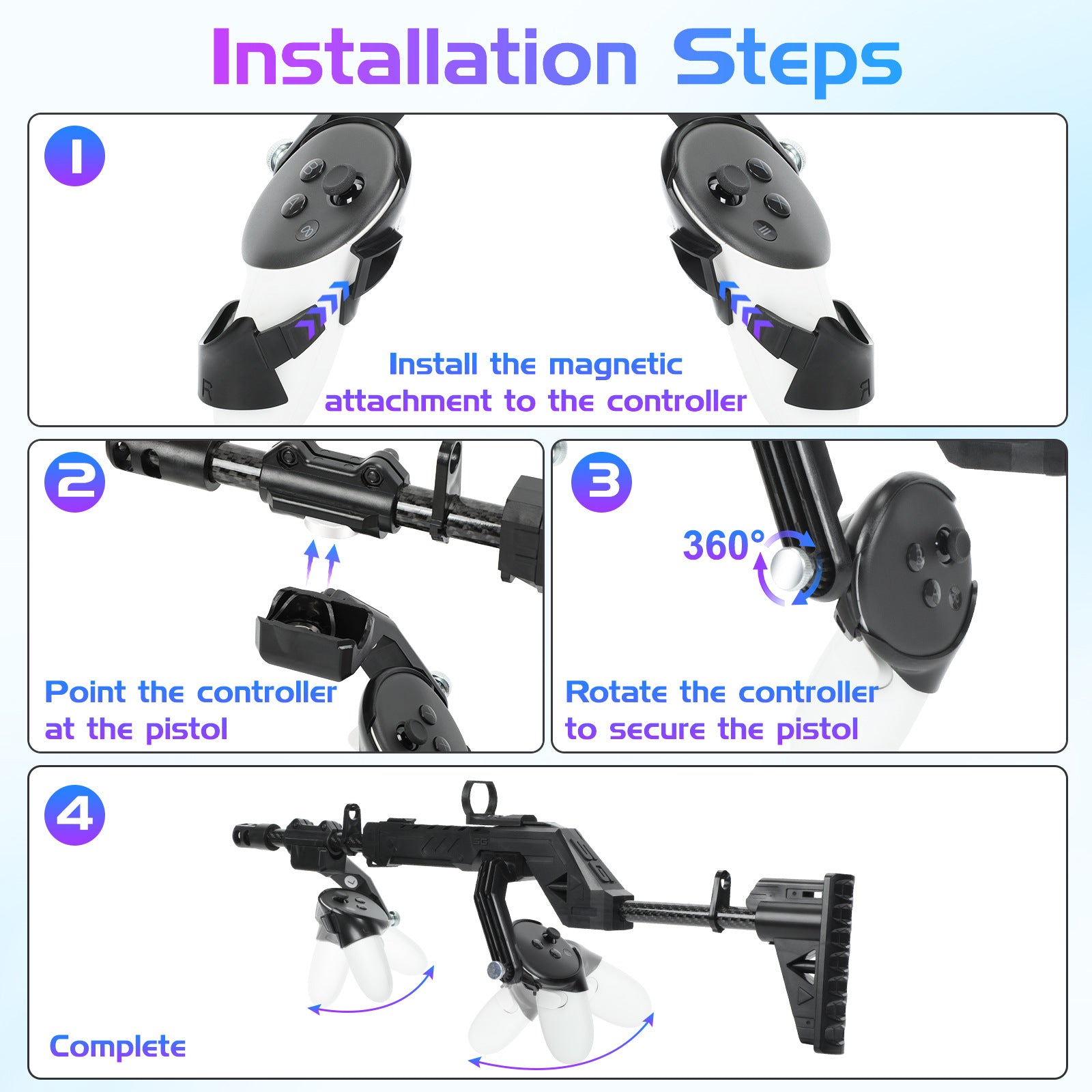 Installation Steps

1

Install the magnetic attachment to the controller

2

Point the controller at the pistol

3

360°

Rotate the controller to secure the pistol

4

Complete