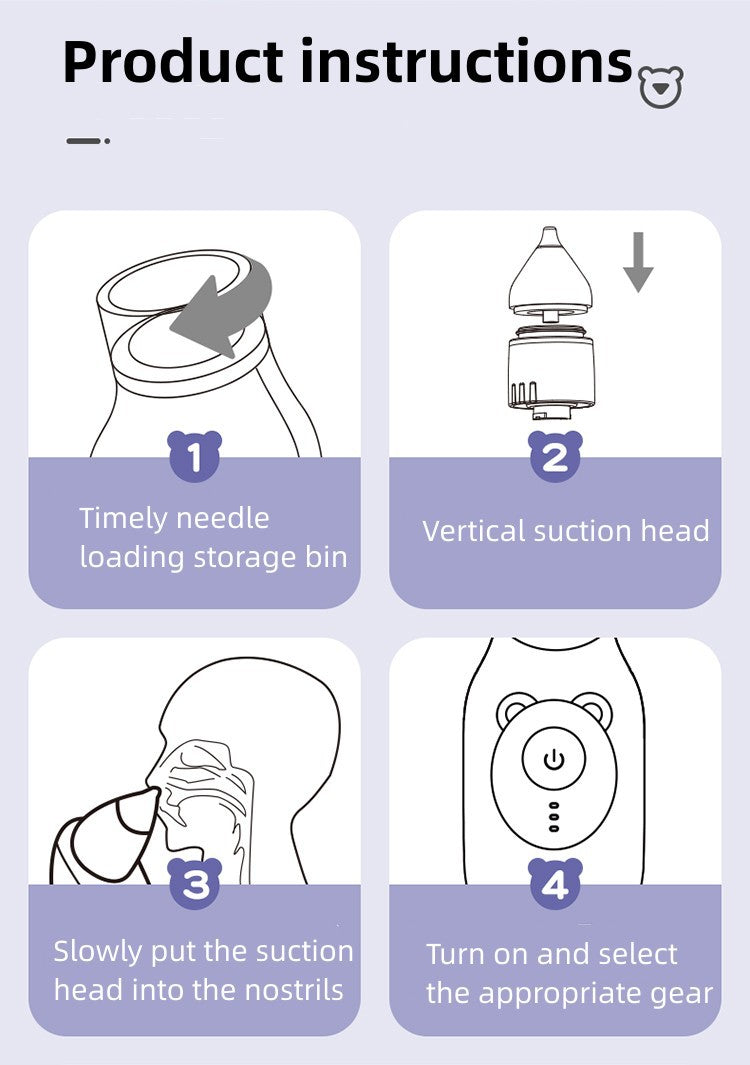 Product instructions

1
Timely needle loading storage bin

2
Vertical suction head

3
Slowly put the suction head into the nostrils

4
Turn on and select the appropriate gear