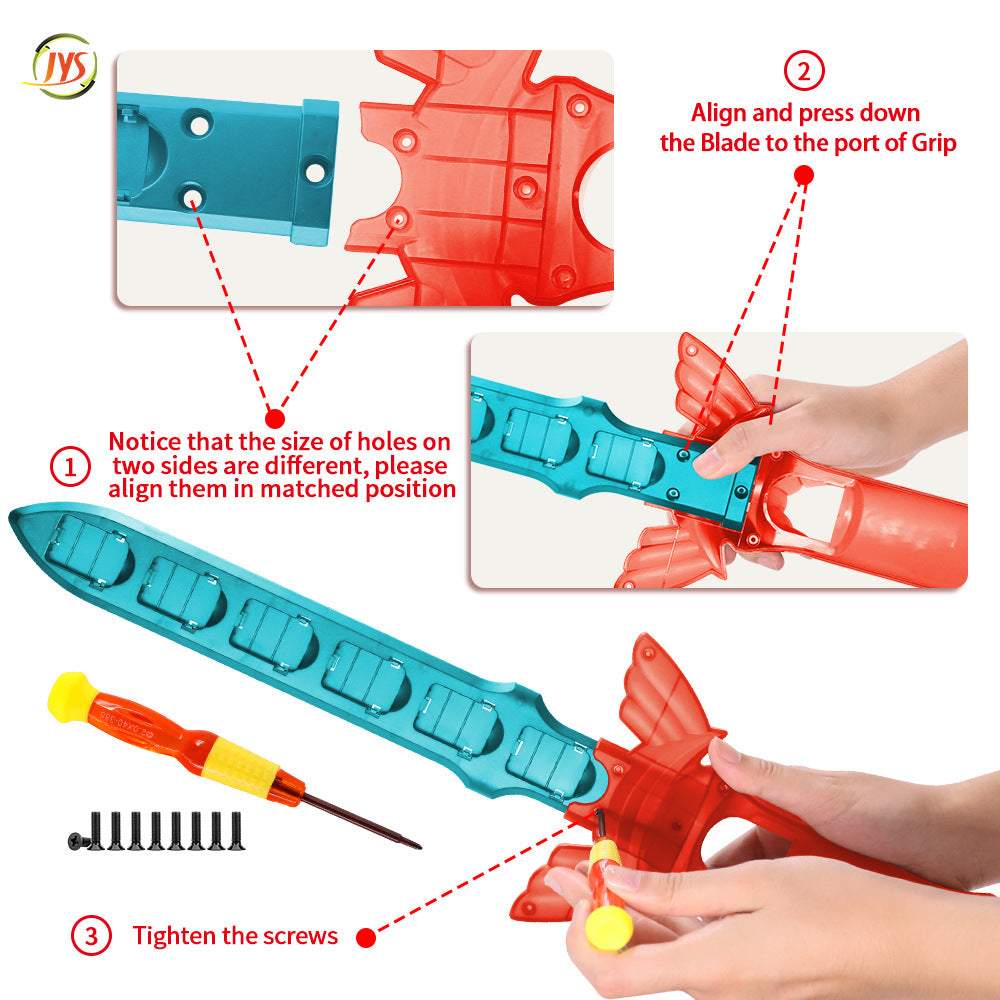 JYS

2
Align and press down the Blade to the port of Grip

1
Notice that the size of holes on two sides are different, please align them in matched position

3
Tighten the screws