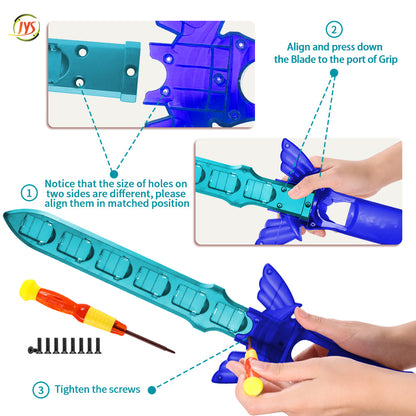 JYS

2
Align and press down the Blade to the port of Grip

1
Notice that the size of holes on two sides are different, please align them in matched position

3
Tighten the screws