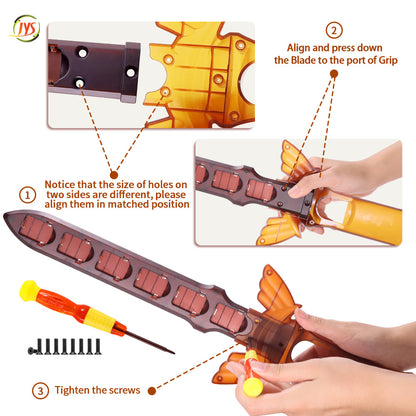 JYS

②
Align and press down the Blade to the port of Grip

①
Notice that the size of holes on two sides are different, please align them in matched position

③ Tighten the screws