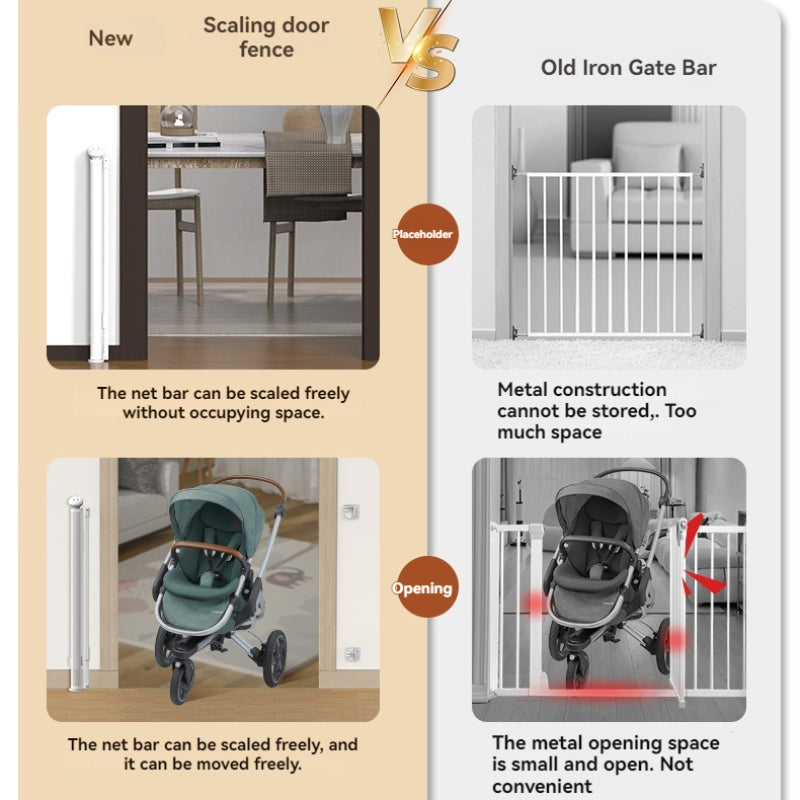 New

Scaling door fence

VS

Old Iron Gate Bar

Placeholder

The net bar can be scaled freely without occupying space.

Metal construction cannot be stored,. Too much space

Opening

The net bar can be scaled freely, and it can be moved freely.

The metal opening space is small and open. Not convenient