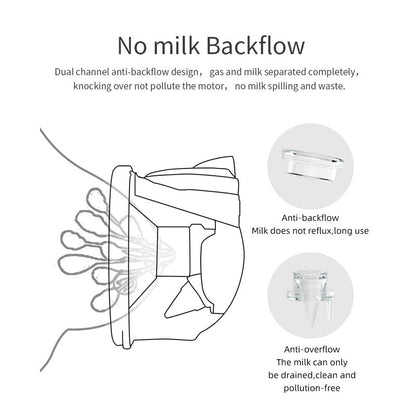 No milk Backflow

Dual channel anti-backflow design， gas and milk separated completely， knocking over not pollute the motor， no milk spilling and waste.

Anti-backflow
Milk does not reflux,long use

Anti-overflow
The milk can only be drained,clean and pollution-free