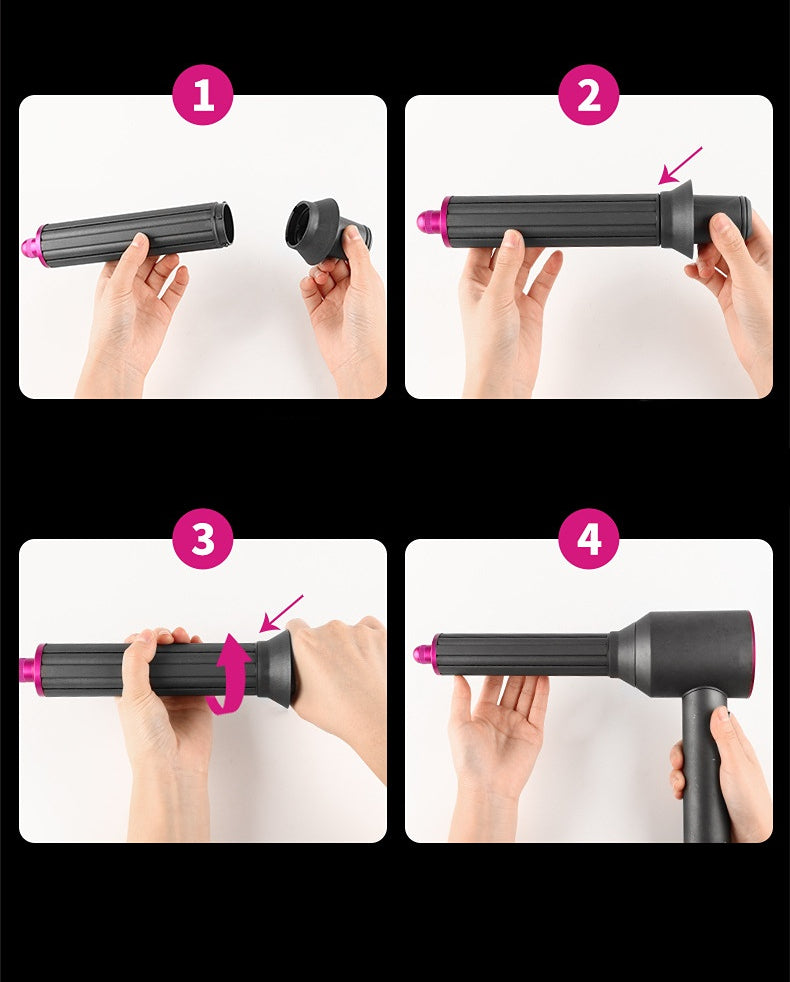 1

2

3

4